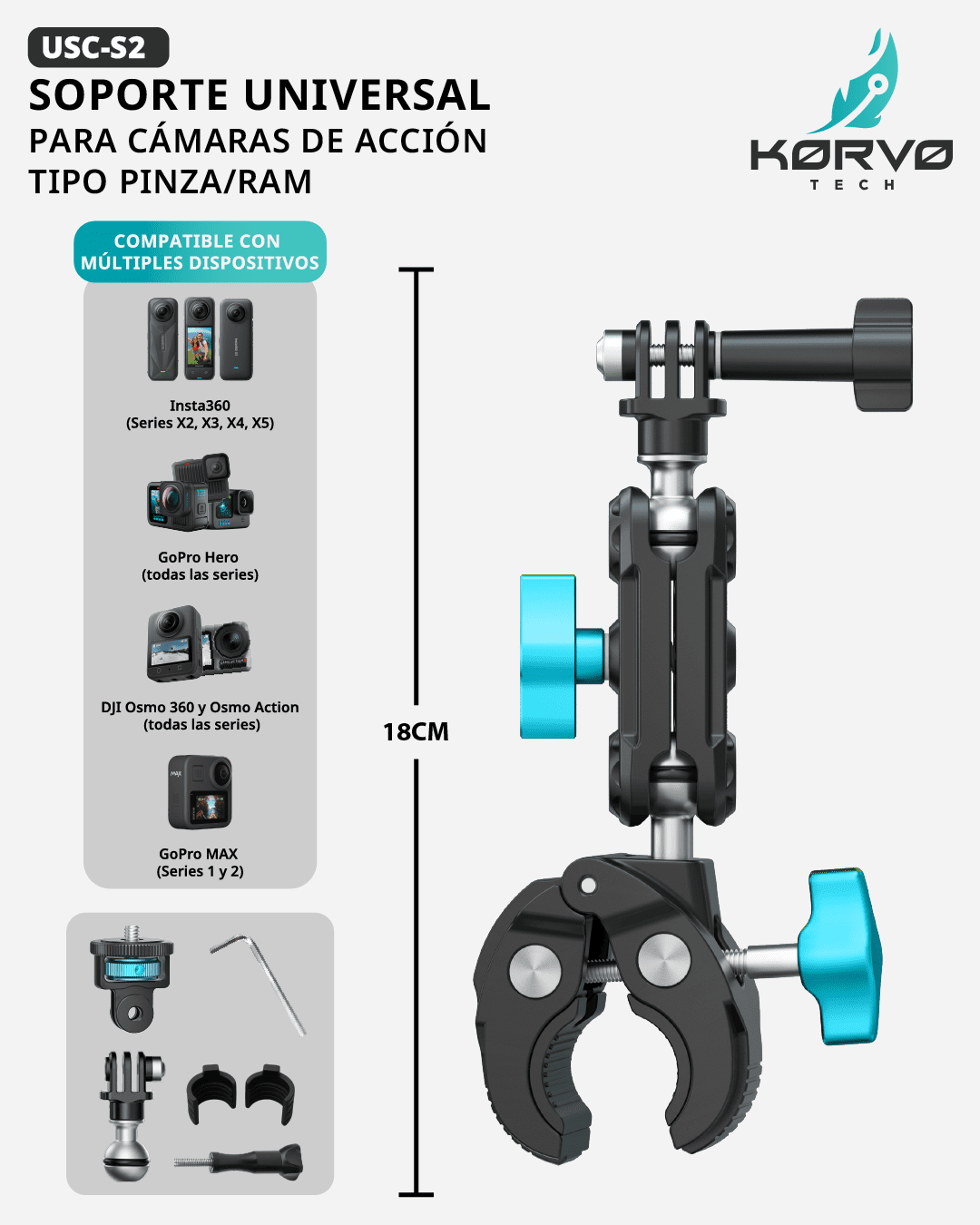 USC-S2

SOPORTE UNIVERSAL
PARA CÁMARAS DE ACCIÓN
TIPO PINZA/RAM

KØRVØ
TECH

COMPATIBLE CON
MÚLTIPLES DISPOSITIVOS

Insta360
(Series X2, X3, X4, X5)

GoPro Hero
(todas las series)

DJI Osmo 360 y Osmo Action
(todas las series)

GoPro MAX
(Series 1 y 2)

18CM