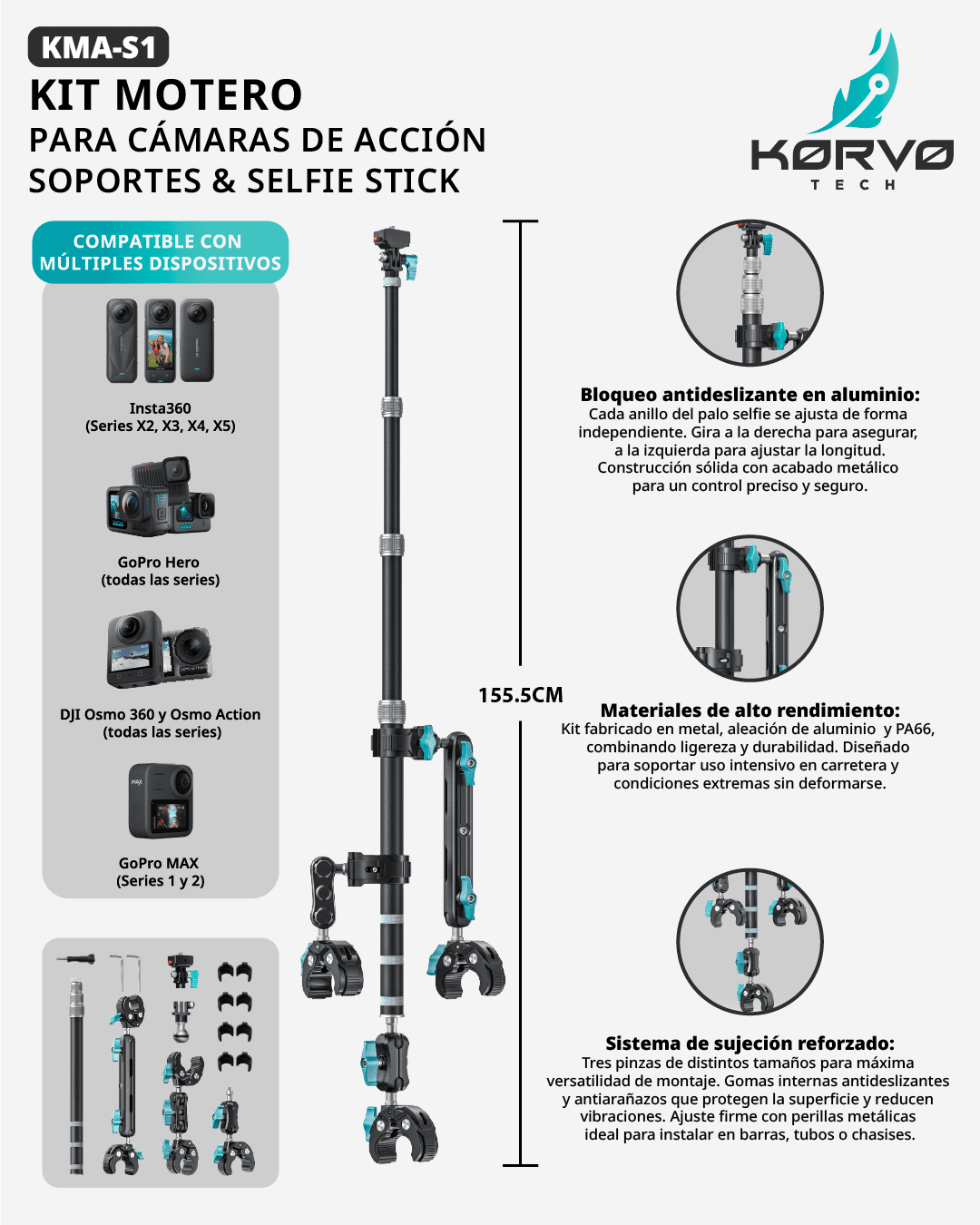 KMA-S1

KIT MOTERO

PARA CÁMARAS DE ACCIÓN

SOPORTES & SELFIE STICK

KØRVØ
TECH

COMPATIBLE CON MÚLTIPLES DISPOSITIVOS

Insta360
(Series X2, X3, X4, X5)

GoPro Hero
(todas las series)

DJI Osmo 360 y Osmo Action
(todas las series)

GoPro MAX
(Series 1 y 2)

155.5CM

Bloqueo antideslizante en aluminio:
Cada anillo del palo selfie se ajusta de forma independiente. Gira a la derecha para asegurar, a la izquierda para ajustar la longitud. Construcción sólida con acabado metálico para un control preciso y seguro.

Materiales de alto rendimiento:
Kit fabricado en metal, aleación de aluminio y PA66, combinando ligereza y durabilidad. Diseñado para soportar uso intensivo en carretera y condiciones extremas sin deformarse.

Sistema de sujeción reforzado:
Tres pinzas de distintos tamaños para máxima versatilidad de montaje. Gomas internas antideslizantes y antiarañazos que protegen la superficie y reducen vibraciones. Ajuste firme con perillas metálicas ideal para instalar en barras, tubos o chasises.